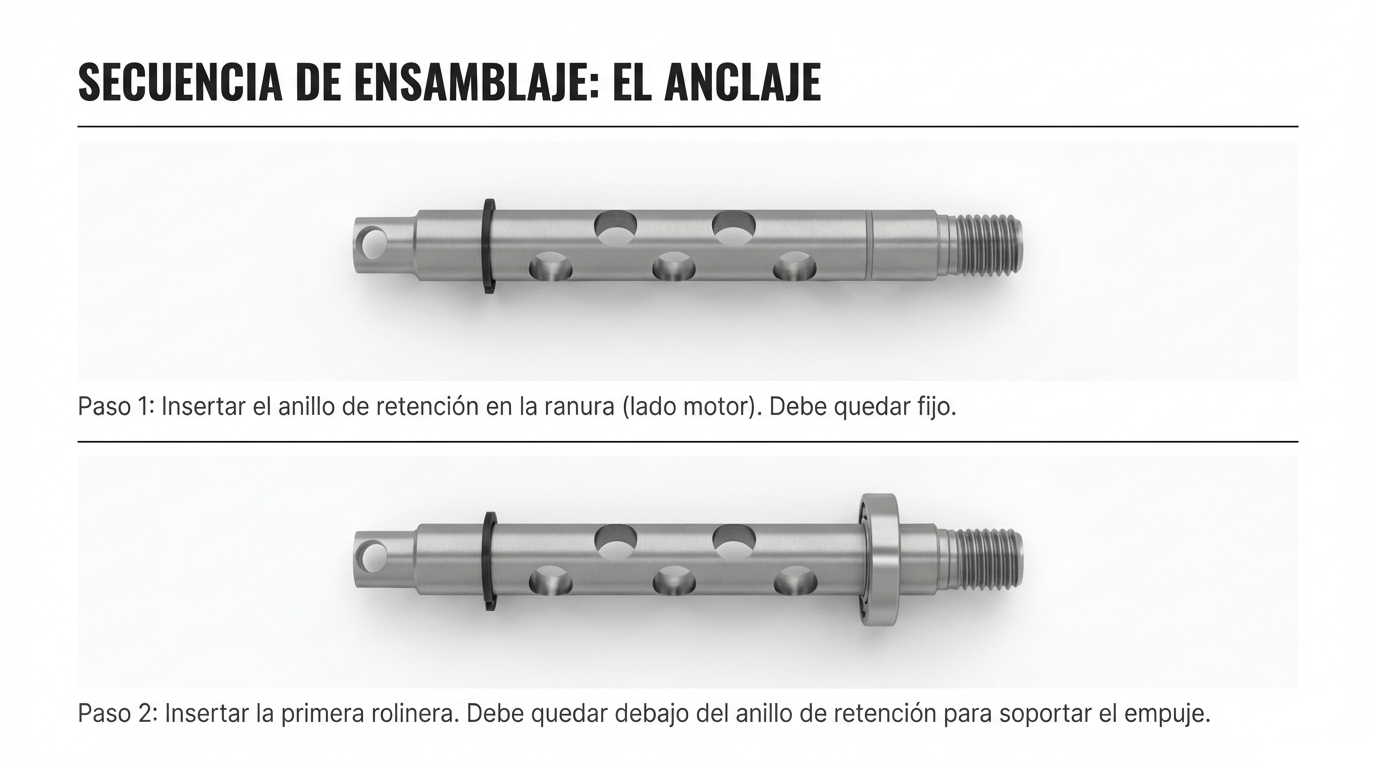 SECUENCIA DE ENSAMBLAJE: EL ANCLAJE

Paso 1: Insertar el anillo de retención en la ranura (lado motor). Debe quedar fijo.

Paso 2: Insertar la primera rolinera. Debe quedar debajo del anillo de retención para soportar el empuje.